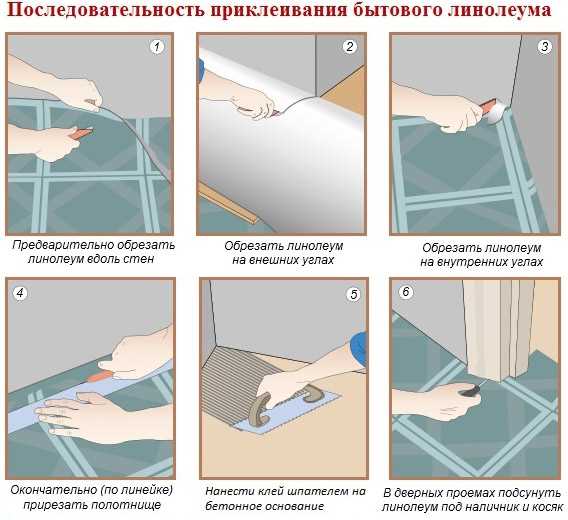 Последовательность приклеивания бытового линолеума

1

Предварительно обрезать линолеум вдоль стен

2

Обрезать линолеум на внешних углах

3

Обрезать линолеум на внутренних углах

4

Окончательно (по линейке) прирезать полотнище

5

Нанести клей шпателем на бетонное основание

6

В дверных проемах подсунуть линолеум под наличник и косяк